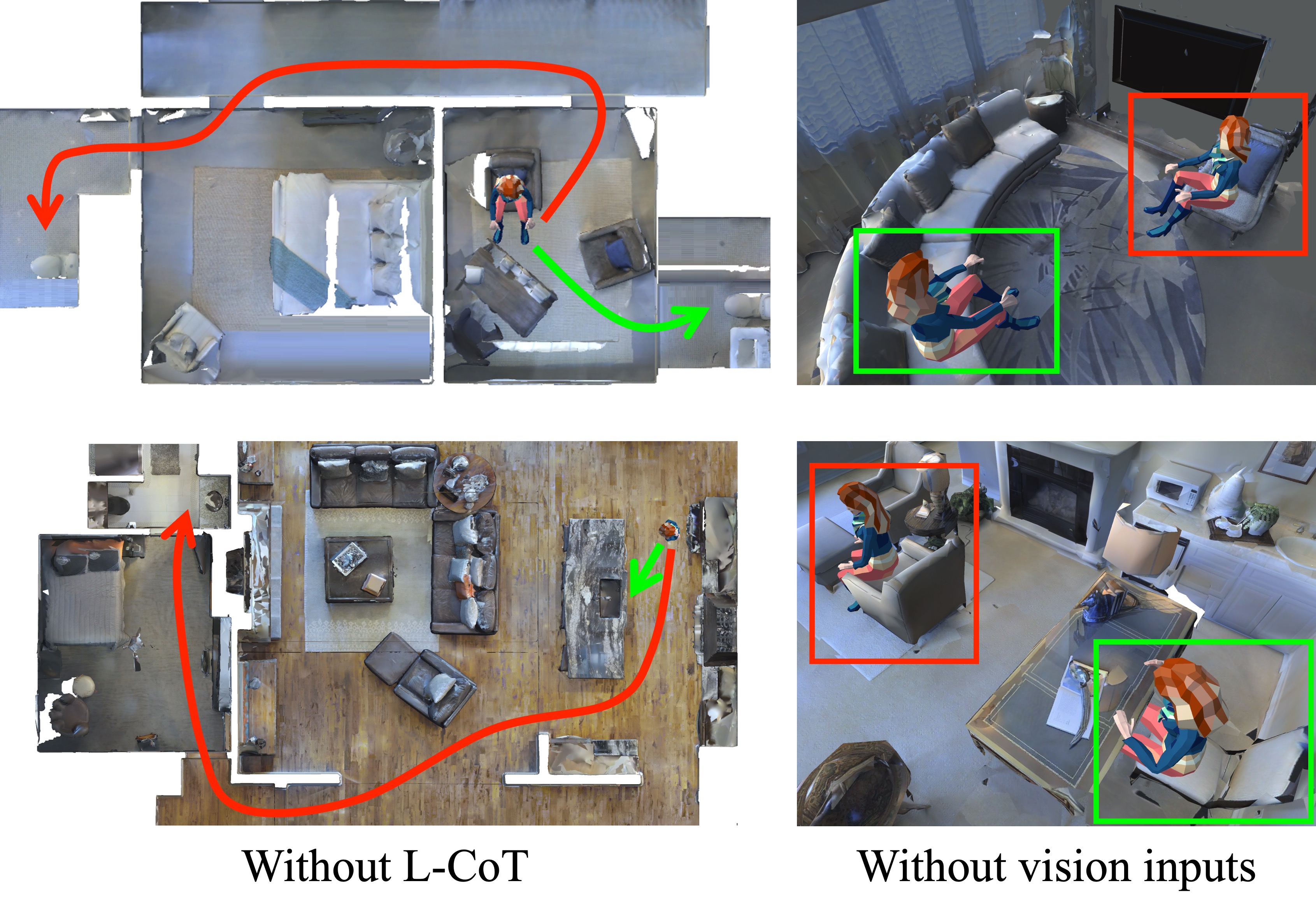 Without L-CoT

Without vision inputs